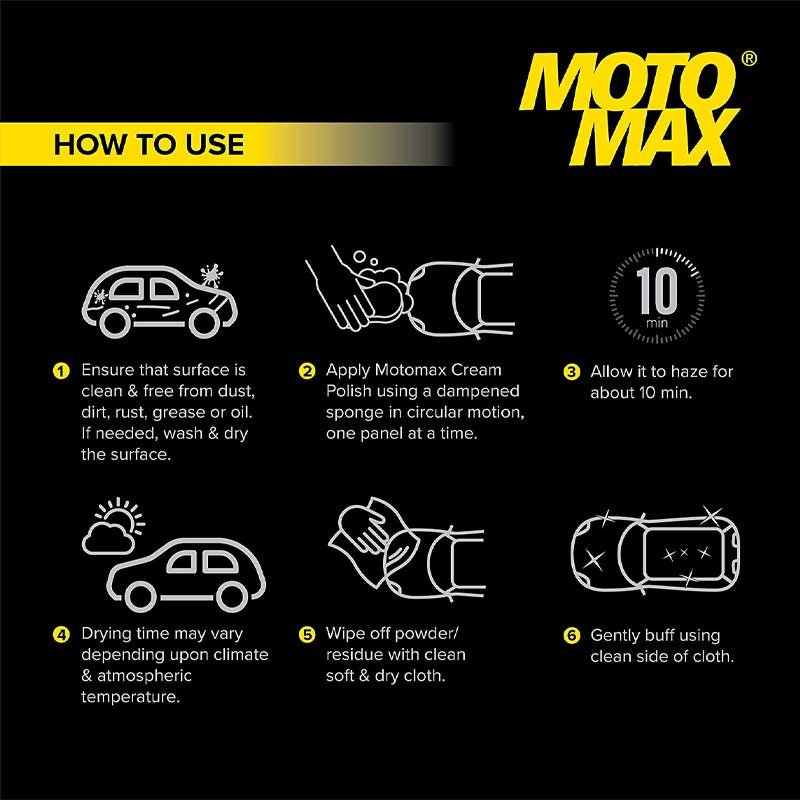 MOTO MAX®

HOW TO USE

10 min

1 Ensure that surface is clean & free from dust, dirt, rust, grease or oil. If needed, wash & dry the surface.

2 Apply Motomax Cream Polish using a dampened sponge in circular motion, one panel at a time.

3 Allow it to haze for about 10 min.

4 Drying time may vary depending upon climate & atmospheric temperature.

5 Wipe off powder/ residue with clean soft & dry cloth.

6 Gently buff using clean side of cloth.